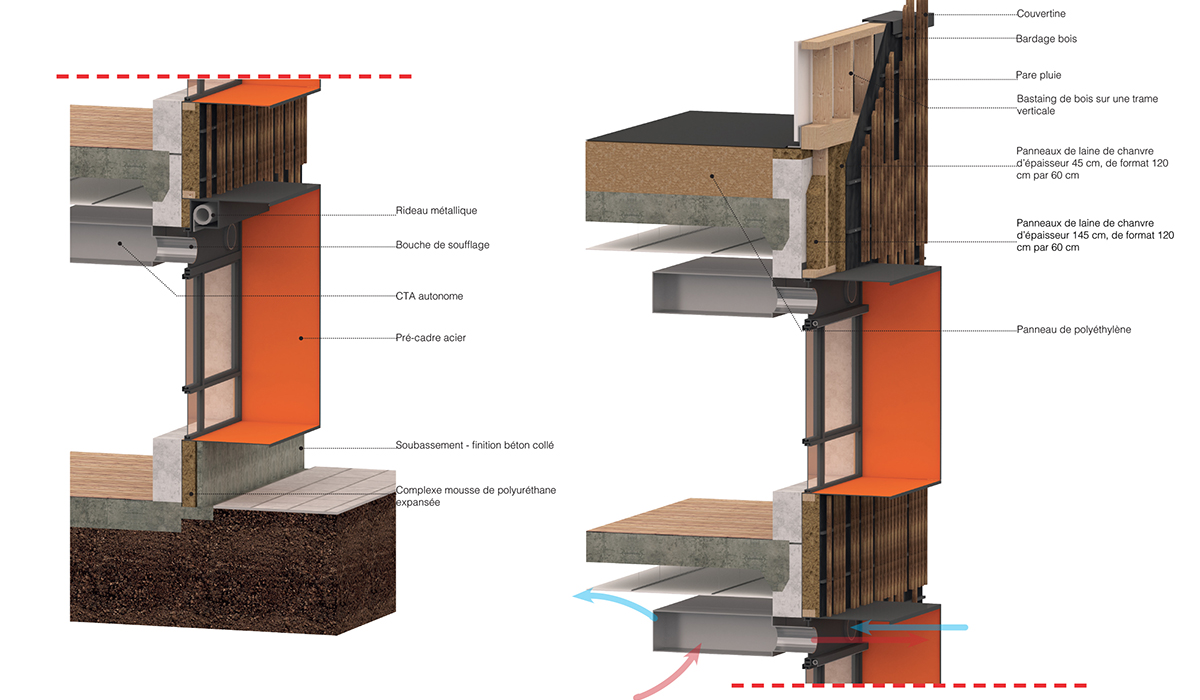 Rideau métallique

Bouche de soufflage

CTA autonome

Pré-cadre acier

Soubassement - finition béton collé

Complexe mousse de polyuréthane expansée

Couvertine

Bardage bois

Pare pluie

Bastaing de bois sur une trame verticale

Panneaux de laine de chanvre d'épaisseur 45 cm, de format 120 cm par 60 cm

Panneaux de laine de chanvre d'épaisseur 145 cm, de format 120 cm par 60 cm

Panneau de polyéthylène